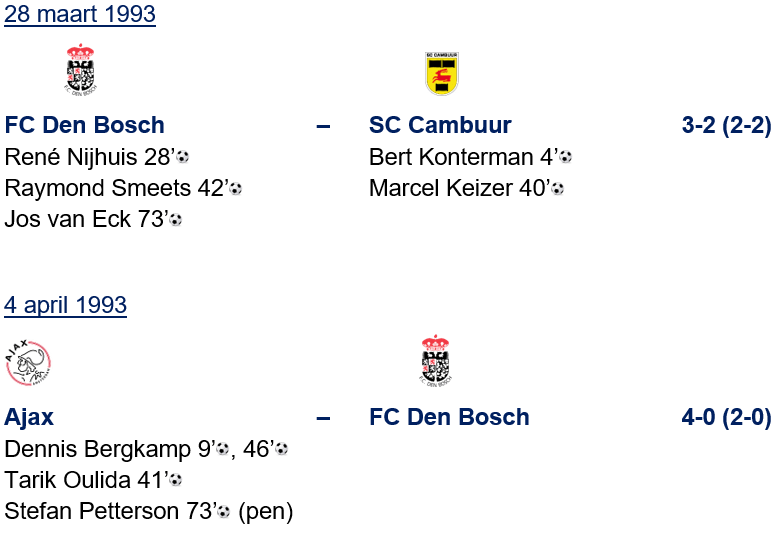 28 maart 1993

FC Den Bosch – SC Cambuur 3-2 (2-2)

René Nijhuis 28'
Raymond Smeets 42'
Jos van Eck 73'

Bert Konterman 4'
Marcel Keizer 40'

4 april 1993

Ajax – FC Den Bosch 4-0 (2-0)

Dennis Bergkamp 9', 46'
Tarik Oulida 41'
Stefan Petterson 73' (pen)